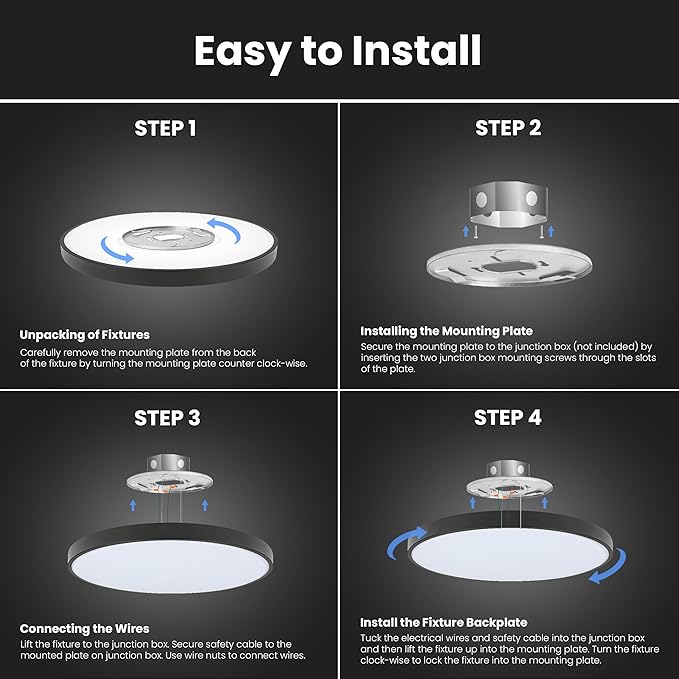 Easy to Install

STEP 1

Unpacking of Fixtures
Carefully remove the mounting plate from the back of the fixture by turning the mounting plate counter clock-wise.

STEP 2

Installing the Mounting Plate
Secure the mounting plate to the junction box (not included) by inserting the two junction box mounting screws through the slots of the plate.

STEP 3

Connecting the Wires
Lift the fixture to the junction box. Secure safety cable to the mounted plate on junction box. Use wire nuts to connect wires.

STEP 4

Install the Fixture Backplate
Tuck the electrical wires and safety cable into the junction box and then lift the fixture up into the mounting plate. Turn the fixture clock-wise to lock the fixture into the mounting plate.