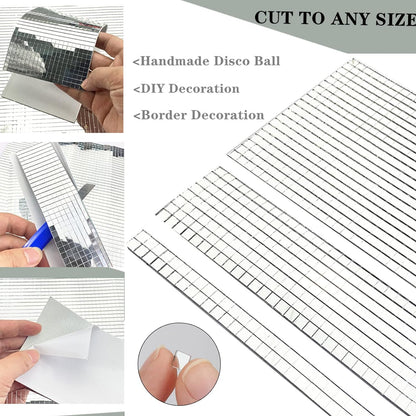 CUT TO ANY SIZE

<Handmade Disco Ball

<DIY Decoration

<Border Decoration