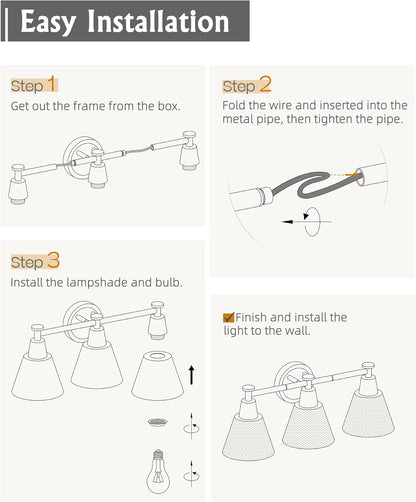 Easy Installation

Step 1
Get out the frame from the box.

Step 2
Fold the wire and inserted into the metal pipe, then tighten the pipe.

Step 3
Install the lampshade and bulb.

Finish and install the light to the wall.