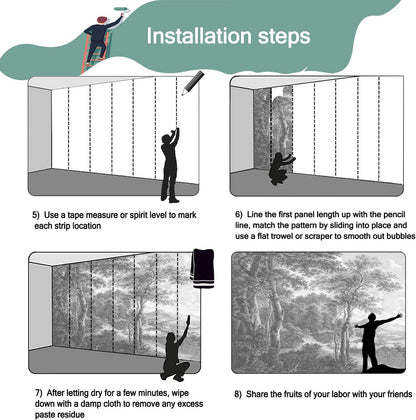 Installation steps

5) Use a tape measure or spirit level to mark each strip location

6) Line the first panel length up with the pencil line, match the pattern by sliding into place and use a flat trowel or scraper to smooth out bubbles

7) After letting dry for a few minutes, wipe down with a damp cloth to remove any excess paste residue

8) Share the fruits of your labor with your friends