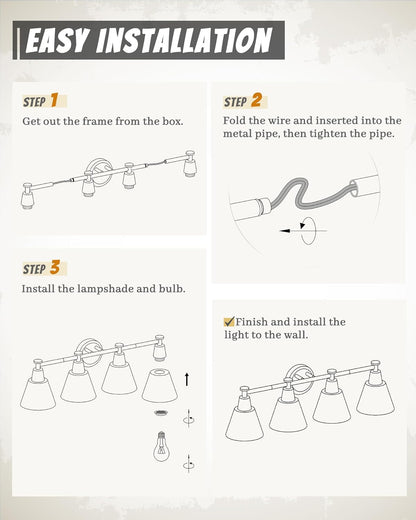 EASY INSTALLATION

STEP 1
Get out the frame from the box.

STEP 2
Fold the wire and inserted into the metal pipe, then tighten the pipe.

STEP 3
Install the lampshade and bulb.

Finish and install the light to the wall.