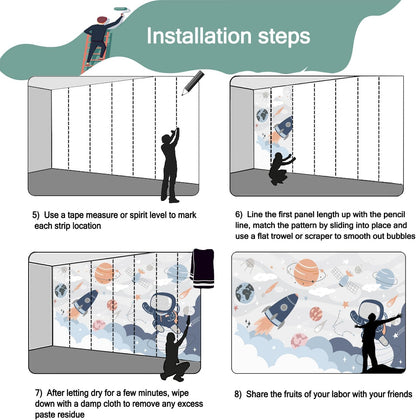 Installation steps

5) Use a tape measure or spirit level to mark each strip location

6) Line the first panel length up with the pencil line, match the pattern by sliding into place and use a flat trowel or scraper to smooth out bubbles

7) After letting dry for a few minutes, wipe down with a damp cloth to remove any excess paste residue

8) Share the fruits of your labor with your friends