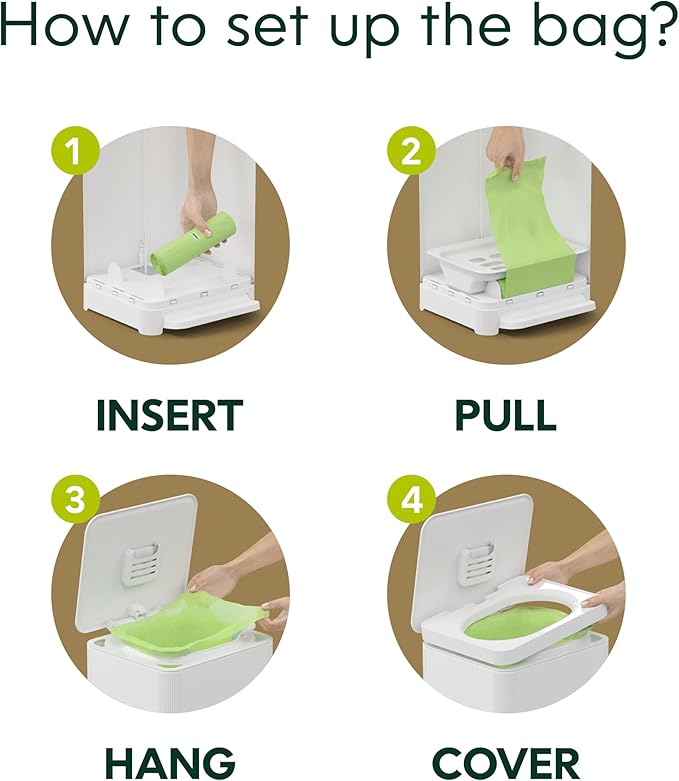 How to set up the bag?

1

INSERT

2

PULL

3

HANG

4

COVER