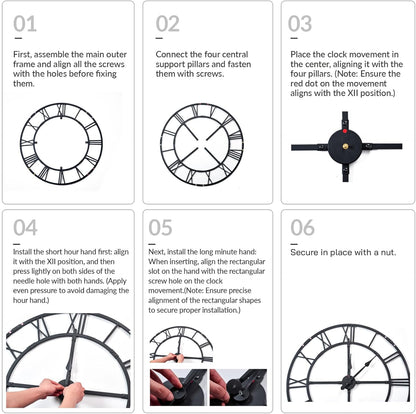 01

First, assemble the main outer frame and align all the screws with the holes before fixing them.

02

Connect the four central support pillars and fasten them with screws.

03

Place the clock movement in the center, aligning it with the four pillars. (Note: Ensure the red dot on the movement aligns with the XII position.)

04

Install the short hour hand first: align it with the XII position, and then press lightly on both sides of the needle hole with both hands. (Apply even pressure to avoid damaging the hour hand.)

05

Next, install the long minute hand: When inserting, align the rectangular slot on the hand with the rectangular screw hole on the clock movement.(Note: Ensure precise alignment of the rectangular shapes to secure proper installation.)

06

Secure in place with a nut.