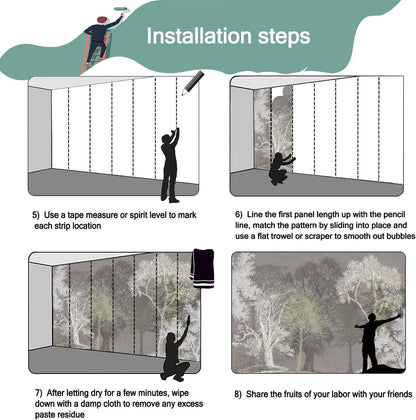 Installation steps

5) Use a tape measure or spirit level to mark each strip location

6) Line the first panel length up with the pencil line, match the pattern by sliding into place and use a flat trowel or scraper to smooth out bubbles

7) After letting dry for a few minutes, wipe down with a damp cloth to remove any excess paste residue

8) Share the fruits of your labor with your friends