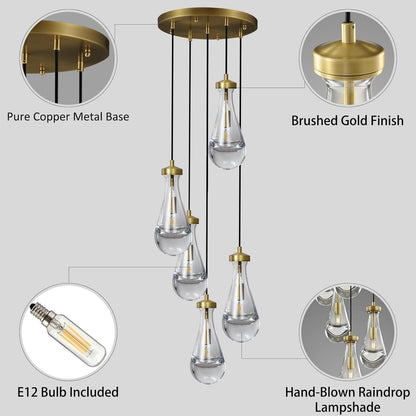 Pure Copper Metal Base

Brushed Gold Finish

E12 Bulb Included

Hand-Blown Raindrop Lampshade