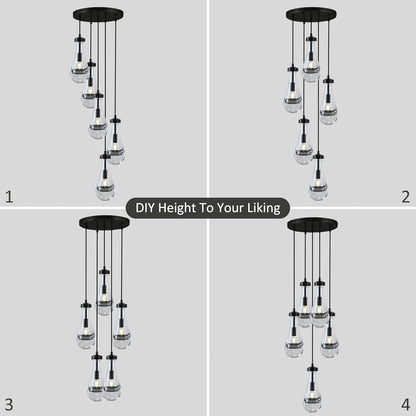 1

2

DIY Height To Your Liking

3

4