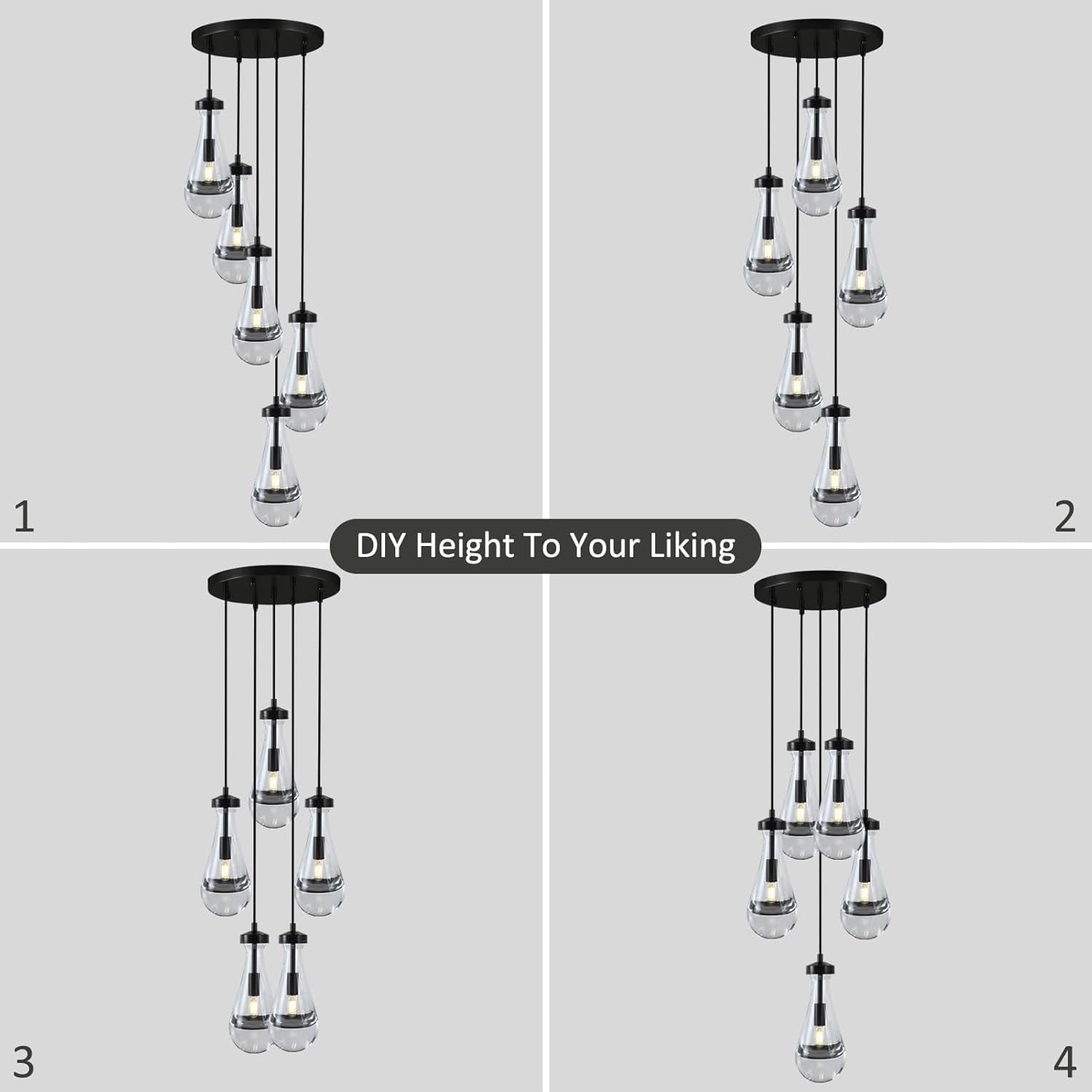 1

2

DIY Height To Your Liking

3

4