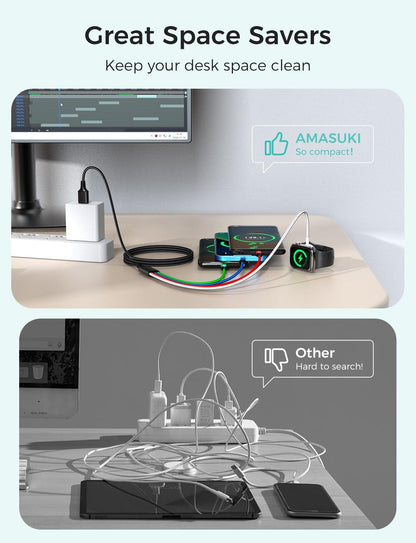 Great Space Savers

Keep your desk space clean

AMASUKI
So compact!

Other
Hard to search!