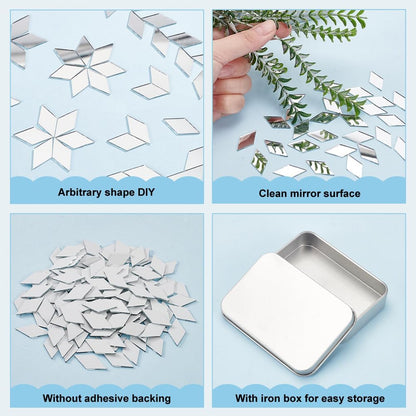 Arbitrary shape DIY

Clean mirror surface

Without adhesive backing

With iron box for easy storage