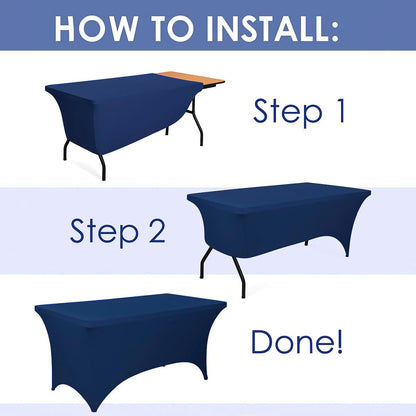 HOW TO INSTALL:

Step 1

Step 2

Done!